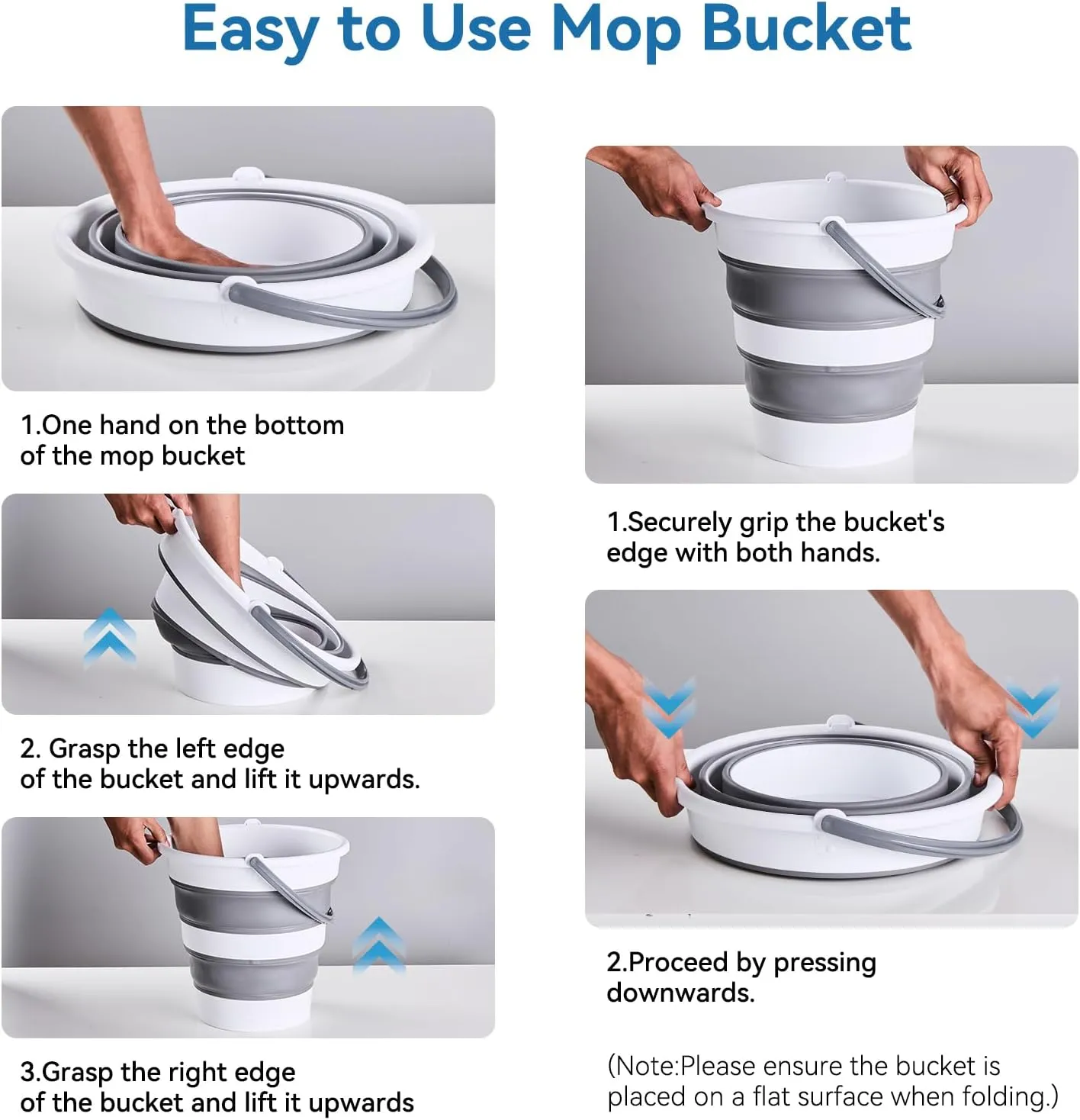 Easy to Use Mop Bucket

1.One hand on the bottom of the mop bucket

2. Grasp the left edge of the bucket and lift it upwards.

3.Grasp the right edge of the bucket and lift it upwards

1.Securely grip the bucket's edge with both hands.

2.Proceed by pressing downwards.

(Note:Please ensure the bucket is placed on a flat surface when folding.)